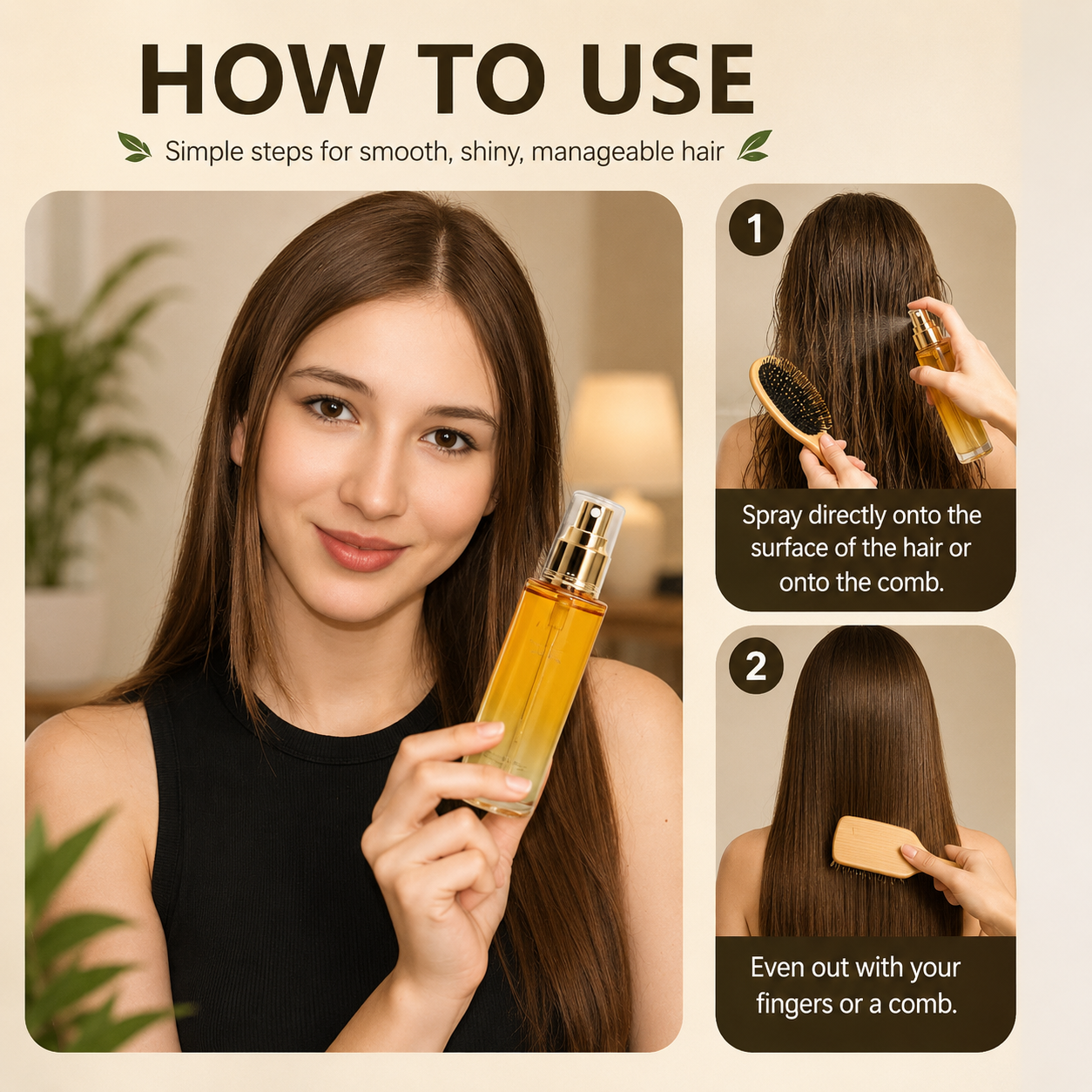 HOW TO USE

Simple steps for smooth, shiny, manageable hair

1

Spray directly onto the surface of the hair or onto the comb.

2

Even out with your fingers or a comb.